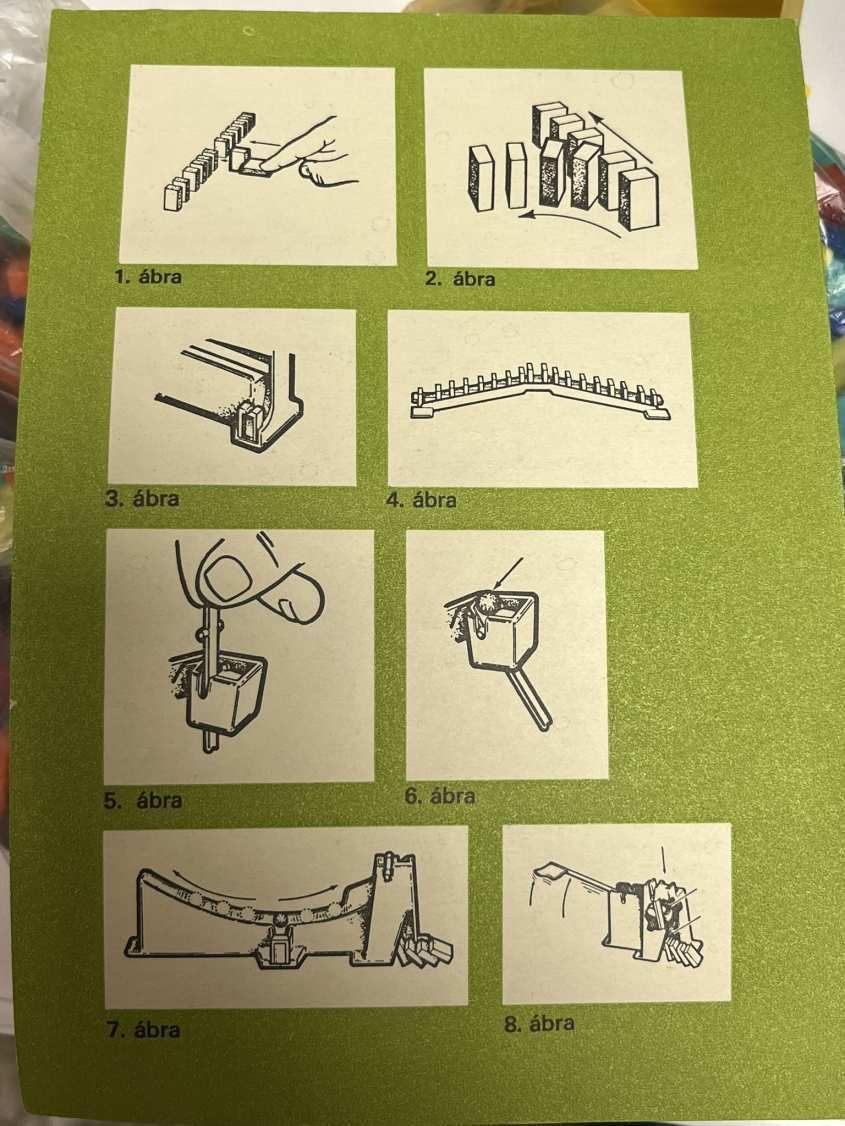 1. ábra

2. ábra

3. ábra

4. ábra

5. ábra

6. ábra

7. ábra

8. ábra